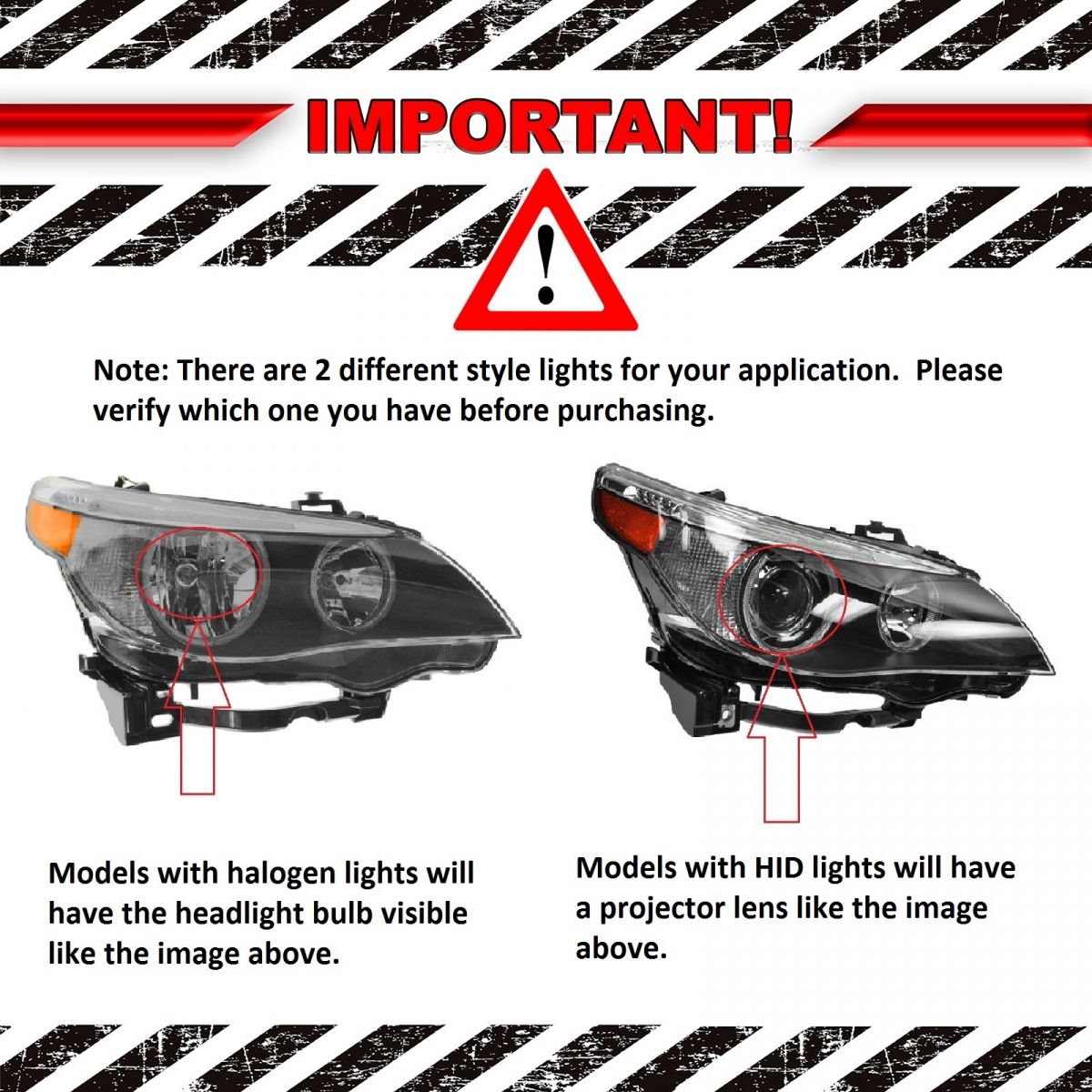 IMPORTANT!

!

Note: There are 2 different style lights for your application. Please verify which one you have before purchasing.

Models with halogen lights will have the headlight bulb visible like the image above.

Models with HID lights will have a projector lens like the image above.